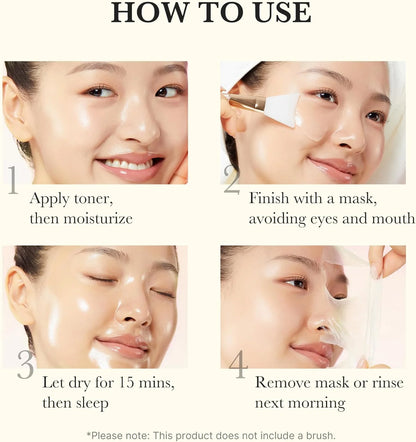 HOW TO USE

1
Apply toner, then moisturize

2
Finish with a mask, avoiding eyes and mouth

3
Let dry for 15 mins, then sleep

4
Remove mask or rinse next morning

*Please note: This product does not include a brush.