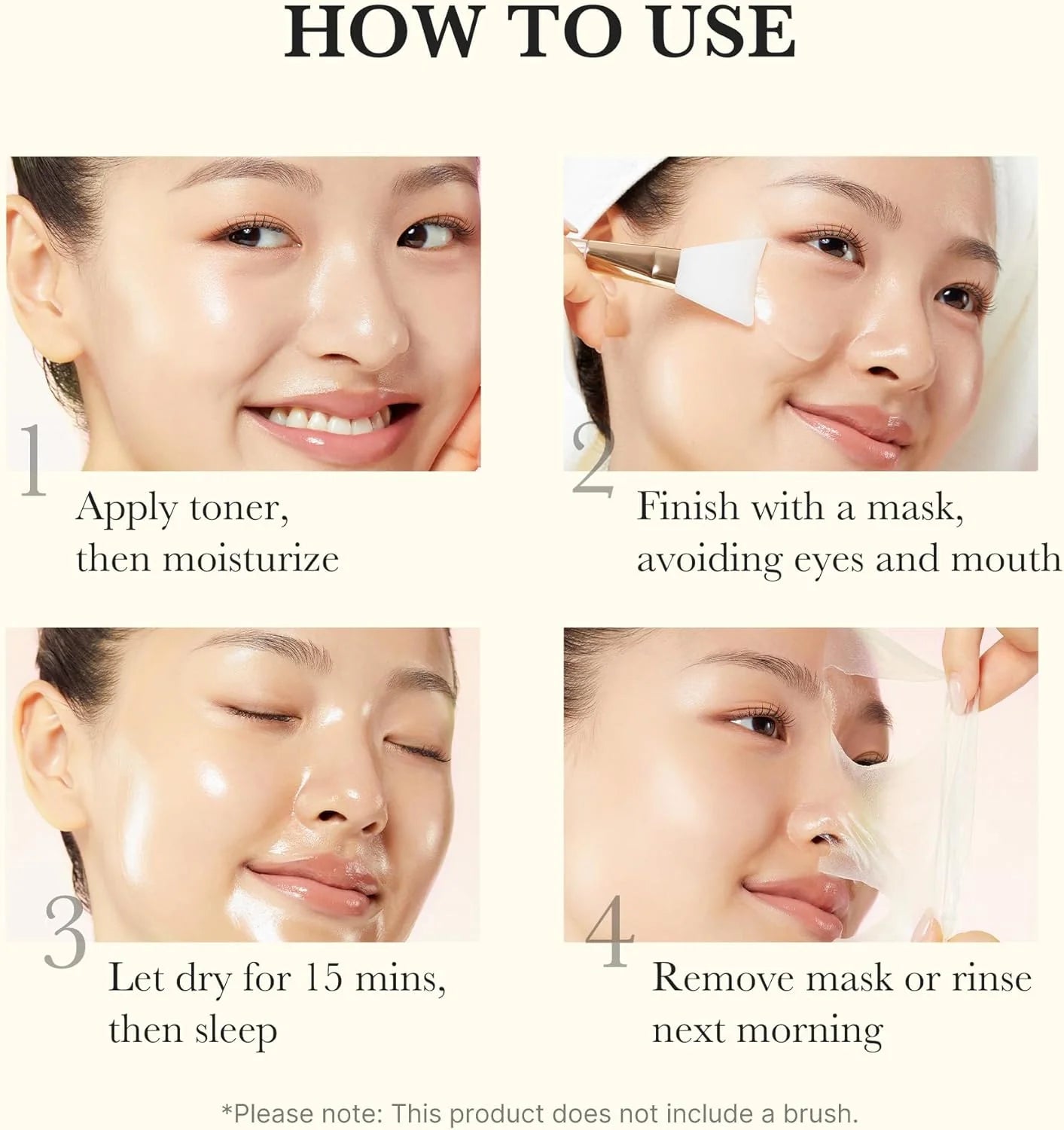 HOW TO USE

1
Apply toner, then moisturize

2
Finish with a mask, avoiding eyes and mouth

3
Let dry for 15 mins, then sleep

4
Remove mask or rinse next morning

*Please note: This product does not include a brush.